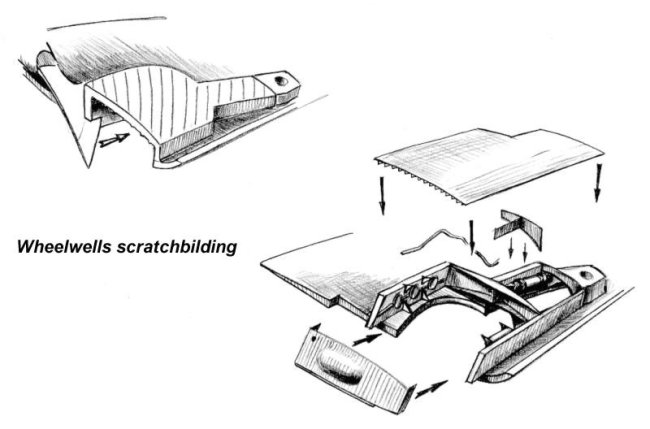 Wheelwells scratchbilding