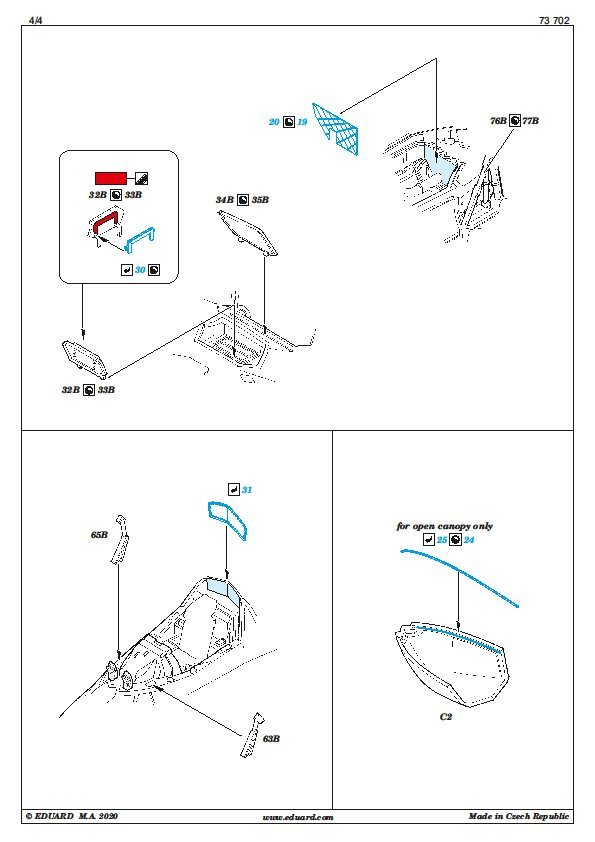 4/4

73 702

20 19

76B 77B

32B 33B

34B 35B

30

32B 33B

31

65B

63B

for open canopy only

25 24

C2

© EDUARD M.A. 2020

www.eduard.com

Made in Czech Republic