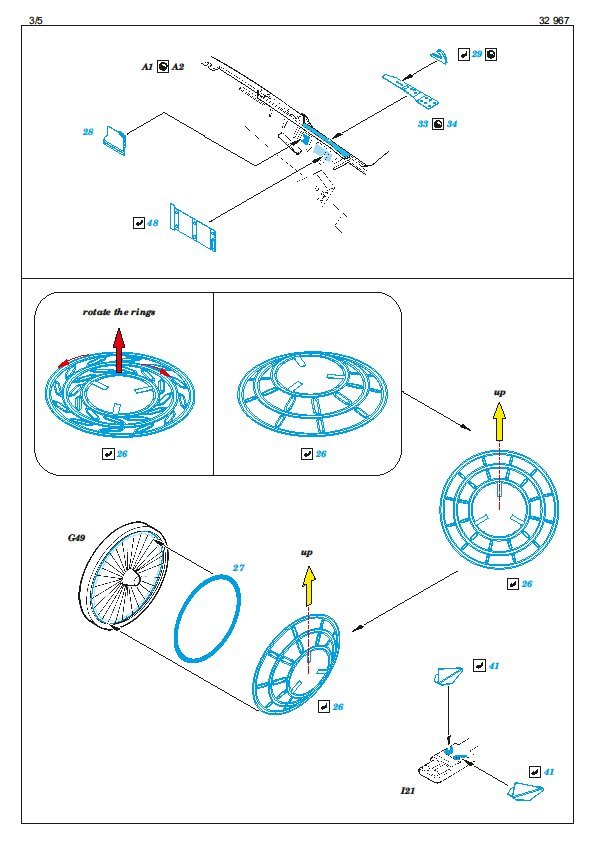 3/5

32 967

A1 A2

29

33 34

28

48

rotate the rings

26

26

up

26

G49

27

up

26

41

41

I21