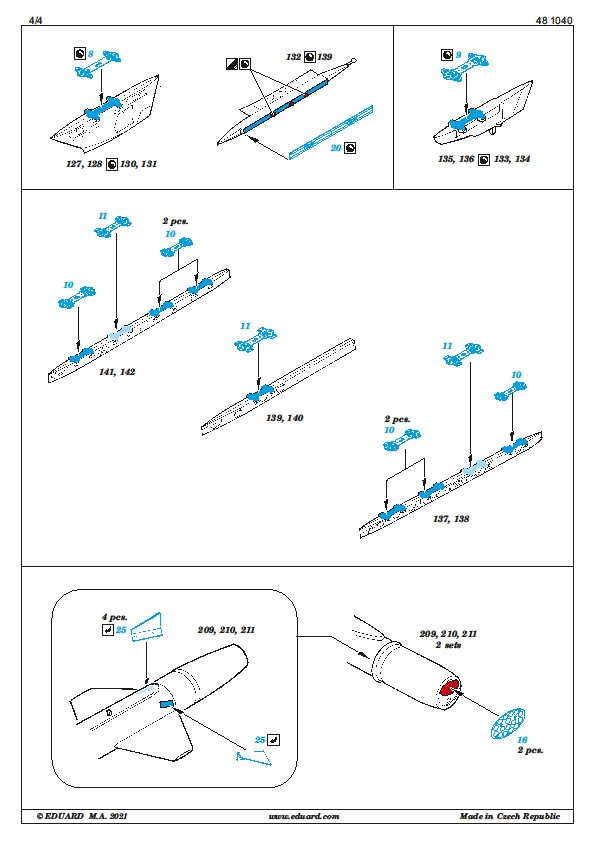 4/4

48 1040

8

127, 128 130, 131

132 139

20

9

135, 136 133, 134

11

2 pcs.

10

10

141, 142

11

139, 140

11

10

2 pcs.

10

137, 138

4 pcs.

25

209, 210, 211

25

209, 210, 211
2 sets

16
2 pcs.

© EDUARD M.A. 2021

www.eduard.com

Made in Czech Republic