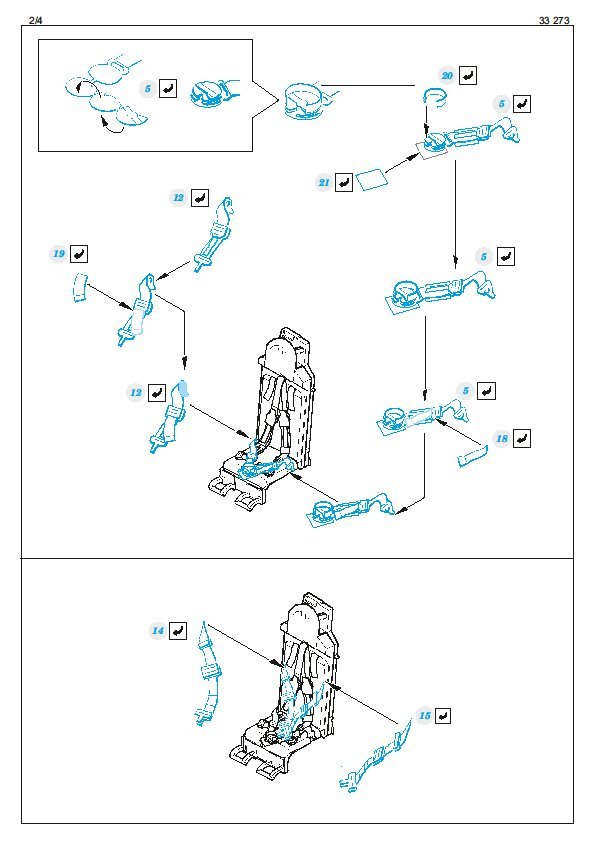 2/4

33 273

5

20

5

21

12

19

5

12

5

18

14

15