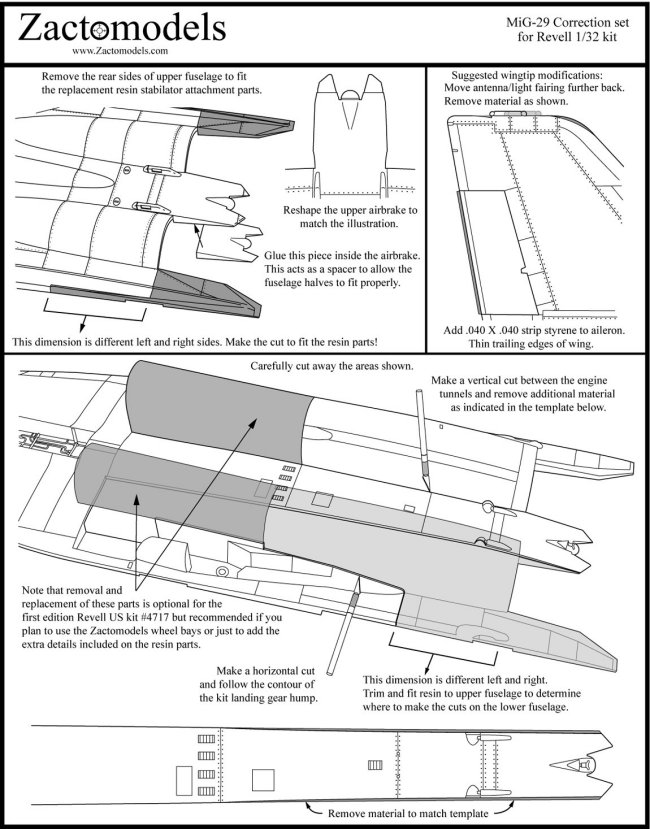 Zactomodels
www.Zactomodels.com

MiG-29 Correction set for Revell 1/32 kit

Remove the rear sides of upper fuselage to fit the replacement resin stabilator attachment parts.

Reshape the upper airbrake to match the illustration.

Glue this piece inside the airbrake. This acts as a spacer to allow the fuselage halves to fit properly.

This dimension is different left and right sides. Make the cut to fit the resin parts!

Suggested wingtip modifications: Move antenna/light fairing further back. Remove material as shown.

Add .040 X .040 strip styrene to aileron. Thin trailing edges of wing.

Carefully cut away the areas shown.

Make a vertical cut between the engine tunnels and remove additional material as indicated in the template below.

Note that removal and replacement of these parts is optional for the first edition Revell US kit #4717 but recommended if you plan to use the Zactomodels wheel bays or just to add the extra details included on the resin parts.

Make a horizontal cut and follow the contour of the kit landing gear hump.

This dimension is different left and right. Trim and fit resin to upper fuselage to determine where to make the cuts on the lower fuselage.

Remove material to match template