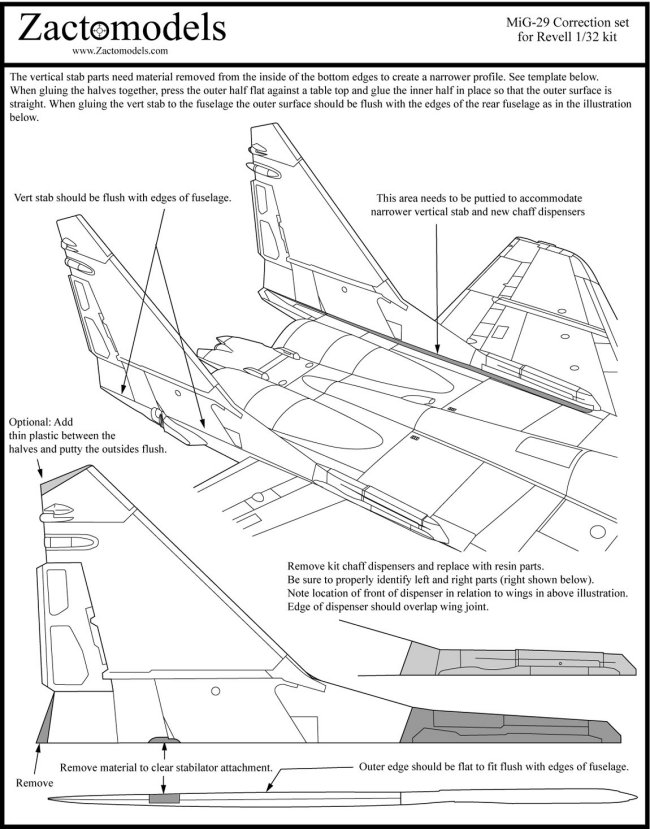 Zactomodels
www.Zactomodels.com

MiG-29 Correction set
for Revell 1/32 kit

The vertical stab parts need material removed from the inside of the bottom edges to create a narrower profile. See template below. When gluing the halves together, press the outer half flat against a table top and glue the inner half in place so that the outer surface is straight. When gluing the vert stab to the fuselage the outer surface should be flush with the edges of the rear fuselage as in the illustration below.

Vert stab should be flush with edges of fuselage.

This area needs to be puttied to accommodate narrower vertical stab and new chaff dispensers

Optional: Add thin plastic between the halves and putty the outsides flush.

Remove kit chaff dispensers and replace with resin parts.
Be sure to properly identify left and right parts (right shown below).
Note location of front of dispenser in relation to wings in above illustration.
Edge of dispenser should overlap wing joint.

Remove

Remove material to clear stabilator attachment.

Outer edge should be flat to fit flush with edges of fuselage.