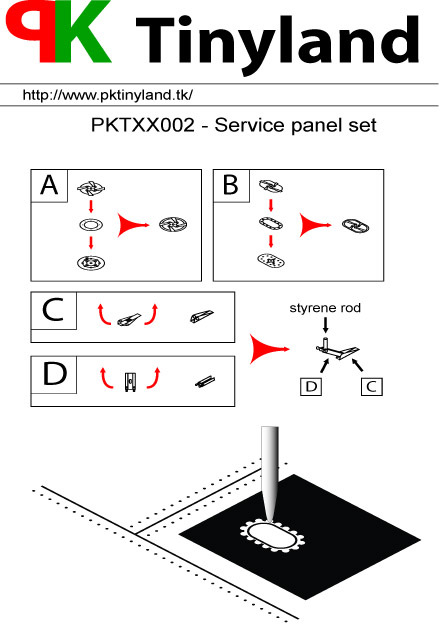 PK Tinyland

http://www.pktinyland.tk/

PKTXX002 - Service panel set

A

B

C

D

styrene rod

D

C