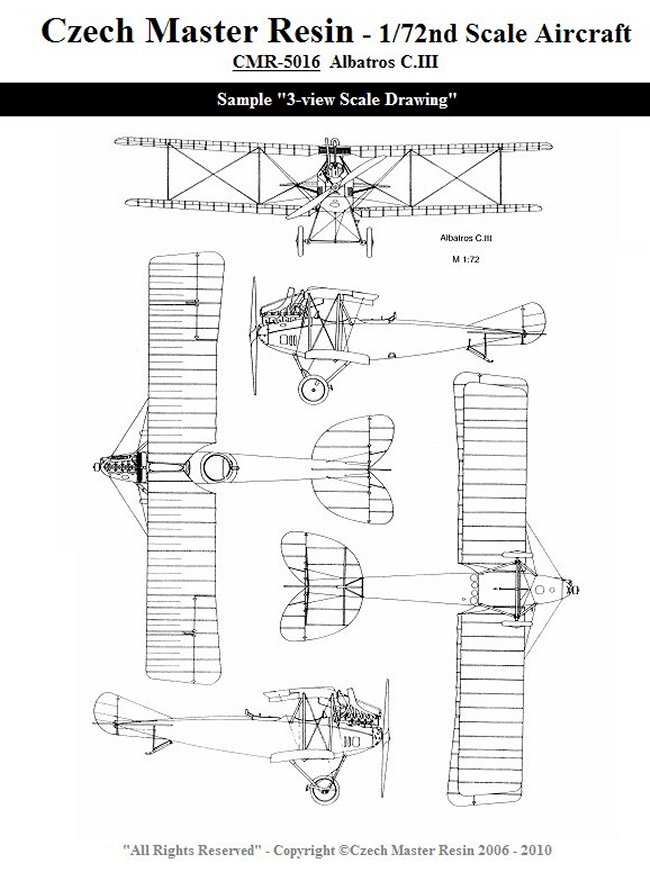 Czech Master Resin - 1/72nd Scale Aircraft

CMR-5016 Albatros C.III

Sample "3-view Scale Drawing"

Albatros C.III

M 1:72

"All Rights Reserved" - Copyright ©Czech Master Resin 2006 - 2010