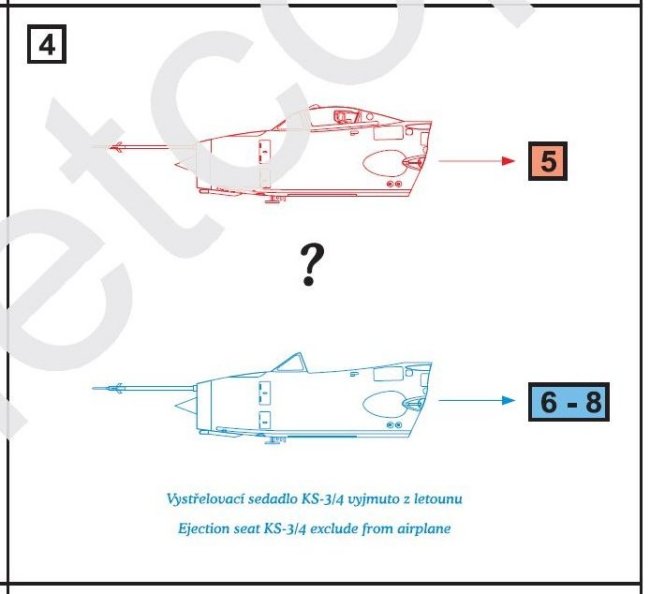 4

5

?

6 - 8

Vystřelovací sedadlo KS-3/4 vyjmuto z letounu

Ejection seat KS-3/4 exclude from airplane