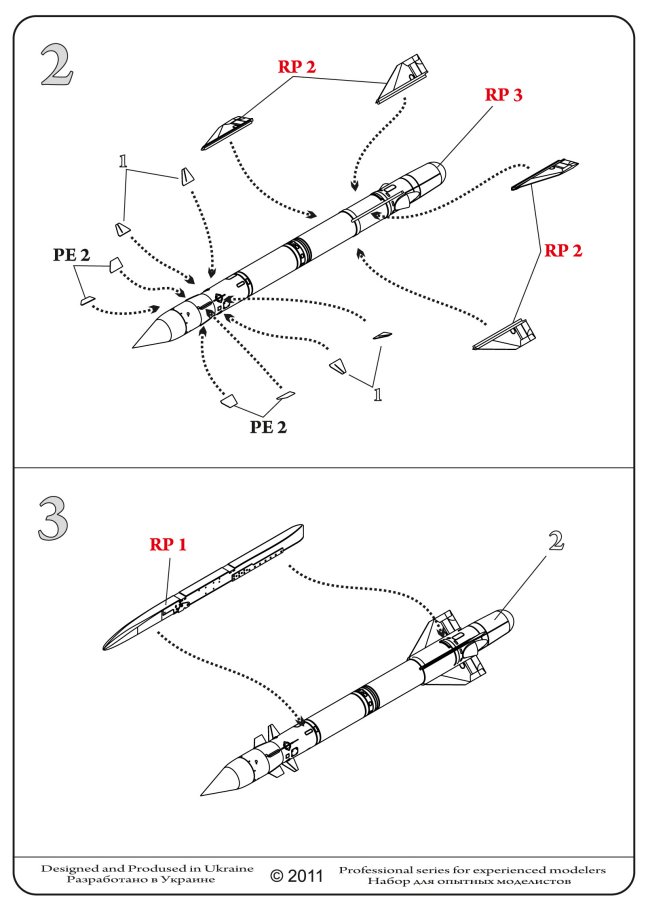 2

RP 2

RP 3

1

RP 2

PE 2

1

PE 2

3

RP 1

2

Designed and Prodused in Ukraine
Разработано в Украине

© 2011

Professional series for experienced modelers
Набор для опытных моделистов