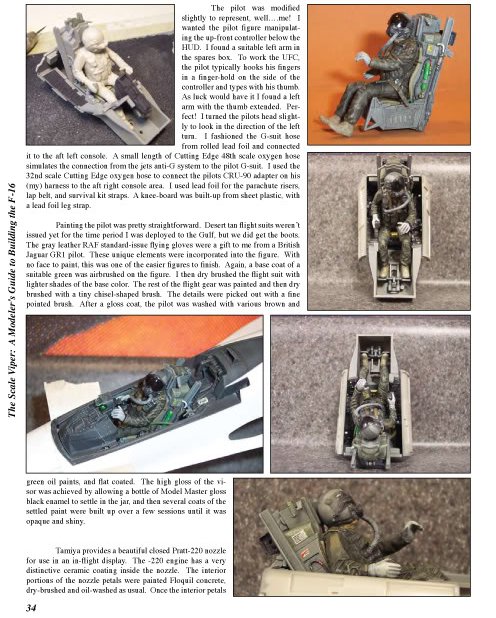 The Scale Viper: A Modeler's Guide to Building the F-16

The pilot was modified slightly to represent, well….me! I wanted the pilot figure manipulating the up-front controller below the HUD. I found a suitable left arm in the spares box. To work the UFC, the pilot typically hooks his fingers in a finger-hold on the side of the controller and types with his thumb. As luck would have it I found a left arm with the thumb extended. Perfect! I turned the pilots head slightly to look in the direction of the left turn. I fashioned the G-suit hose from rolled lead foil and connected it to the aft left console. A small length of Cutting Edge 48th scale oxygen hose simulates the connection from the jets anti-G system to the pilot G-suit. I used the 32nd scale Cutting Edge oxygen hose to connect the pilots CRU-90 adapter on his (my) harness to the aft right console area. I used lead foil for the parachute risers, lap belt, and survival kit straps. A knee-board was built-up from sheet plastic, with a lead foil leg strap.

Painting the pilot was pretty straightforward. Desert tan flight suits weren't issued yet for the time period I was deployed to the Gulf, but we did get the boots. The gray leather RAF standard-issue flying gloves were a gift to me from a British Jaguar GR1 pilot. These unique elements were incorporated into the figure. With no face to paint, this was one of the easier figures to finish. Again, a base coat of a suitable green was airbrushed on the figure. I then dry brushed the flight suit with lighter shades of the base color. The rest of the flight gear was painted and then dry brushed with a tiny chisel-shaped brush. The details were picked out with a fine pointed brush. After a gloss coat, the pilot was washed with various brown and green oil paints, and flat coated. The high gloss of the visor was achieved by allowing a bottle of Model Master gloss black enamel to settle in the jar, and then several coats of the settled paint were built up over a few sessions until it was opaque and shiny.

Tamiya provides a beautiful closed Pratt-220 nozzle for use in an in-flight display. The -220 engine has a very distinctive ceramic coating inside the nozzle. The interior portions of the nozzle petals were painted Floquil concrete, dry-brushed and oil-washed as usual. Once the interior petals

34