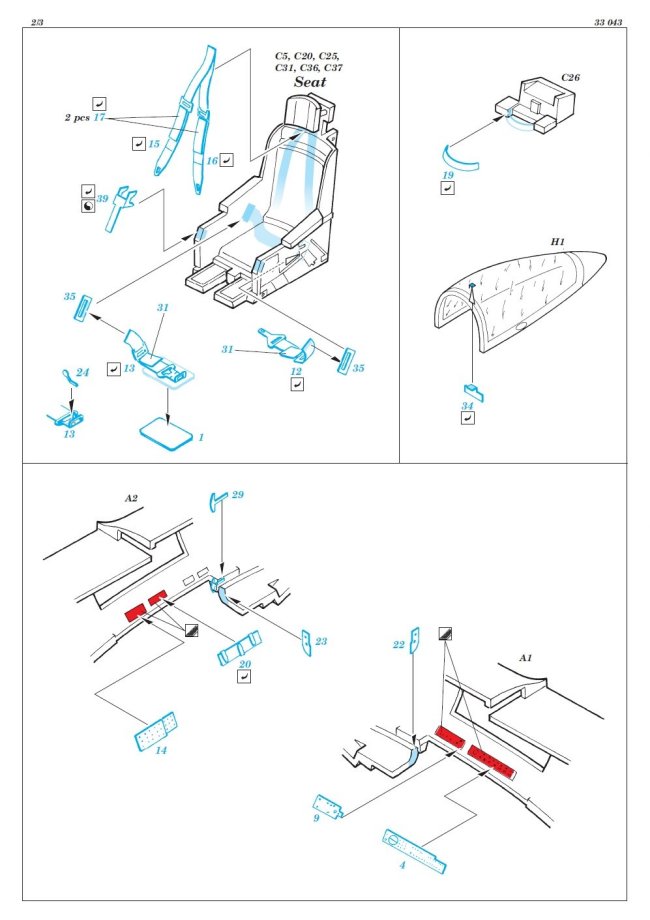 2/3

33 043

C5, C20, C25, C31, C36, C37
Seat

2 pcs 17

15

16

39

35

31

13

24

13

1

31

12

35

C26

19

H1

34

A2

29

23

20

14

22

A1

9

4