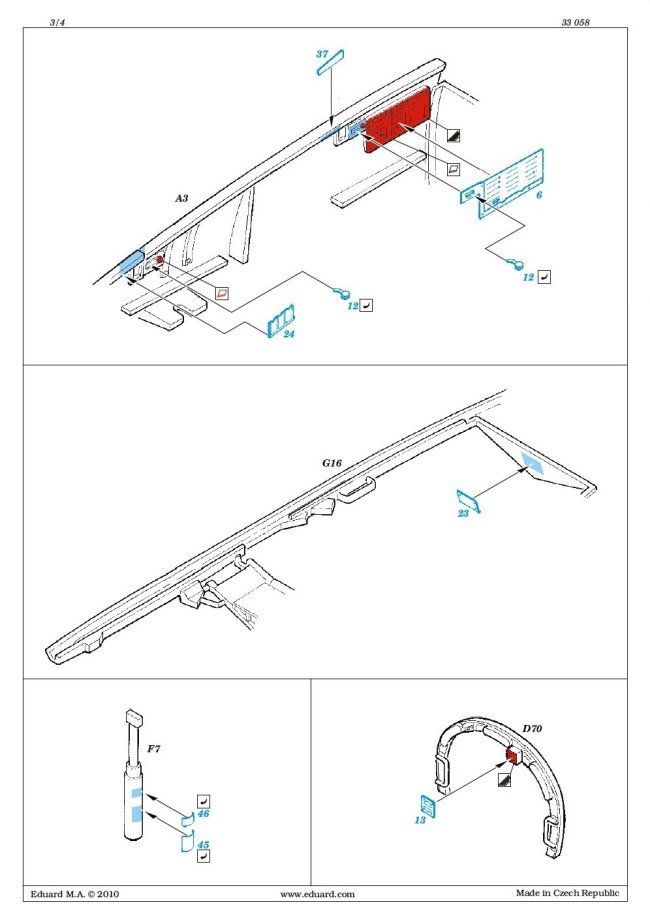 3/4

33 058

37

A3

6

12

12

24

G16

23

F7

46

45

D70

13

Eduard M.A. © 2010

www.eduard.com

Made in Czech Republic