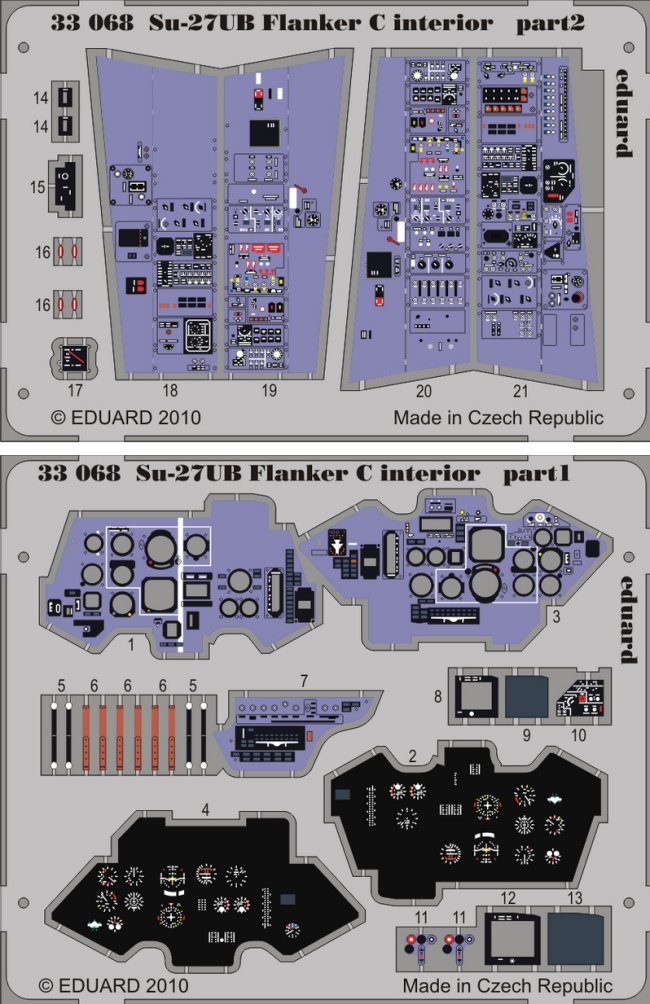 33 068 Su-27UB Flanker C interior part2

eduard

14
14
15
16
16
17
18
19
20
21

© EDUARD 2010

Made in Czech Republic

33 068 Su-27UB Flanker C interior part1

eduard

1
3
5
6
6
6
5
7
8
9
10
2
4
11
11
12
13

© EDUARD 2010

Made in Czech Republic