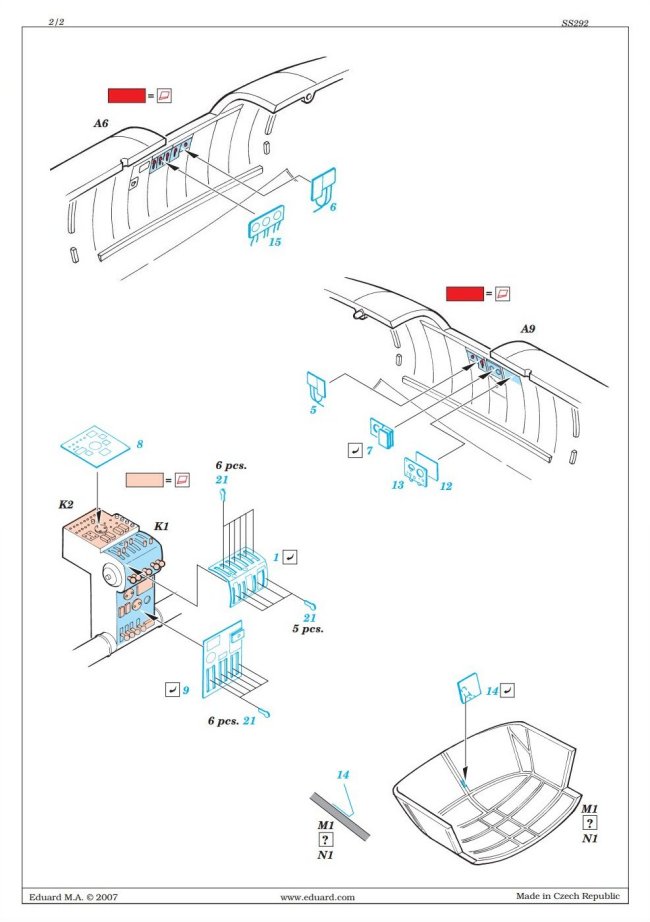 2/2

SS292

=

A6

6

15

=

A9

5

7

13

12

8

=

6 pcs.

21

K2

K1

1

21

5 pcs.

9

6 pcs. 21

14

14

M1

?

N1

M1

?

N1

Eduard M.A. © 2007

www.eduard.com

Made in Czech Republic