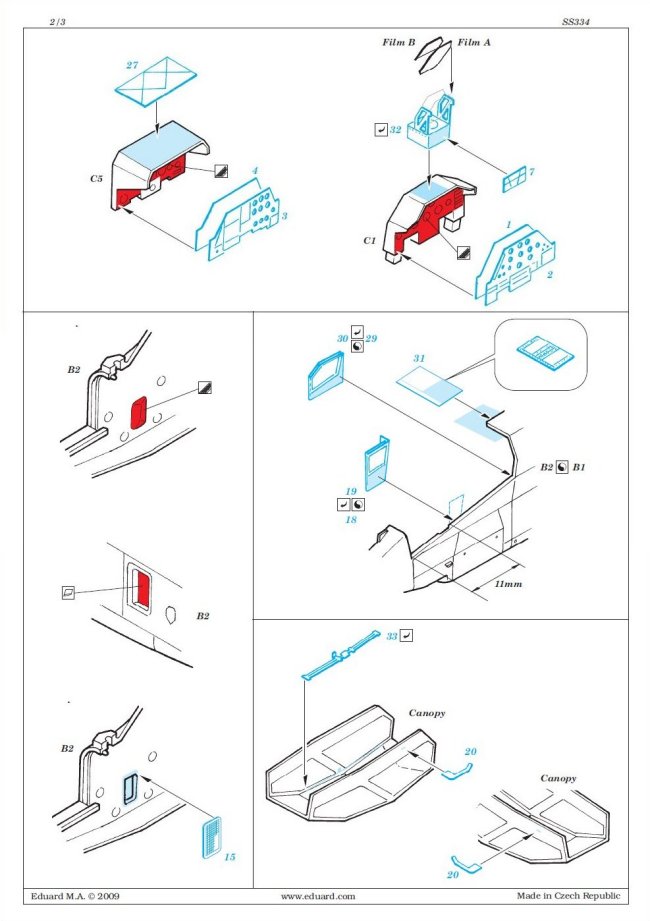 2/3

SS334

27

C5

4

3

Film B

Film A

32

7

C1

1

2

B2

B2

B2

15

30

29

31

B2

B1

19

18

11mm

33

Canopy

20

Canopy

20

Eduard M.A. © 2009

www.eduard.com

Made in Czech Republic