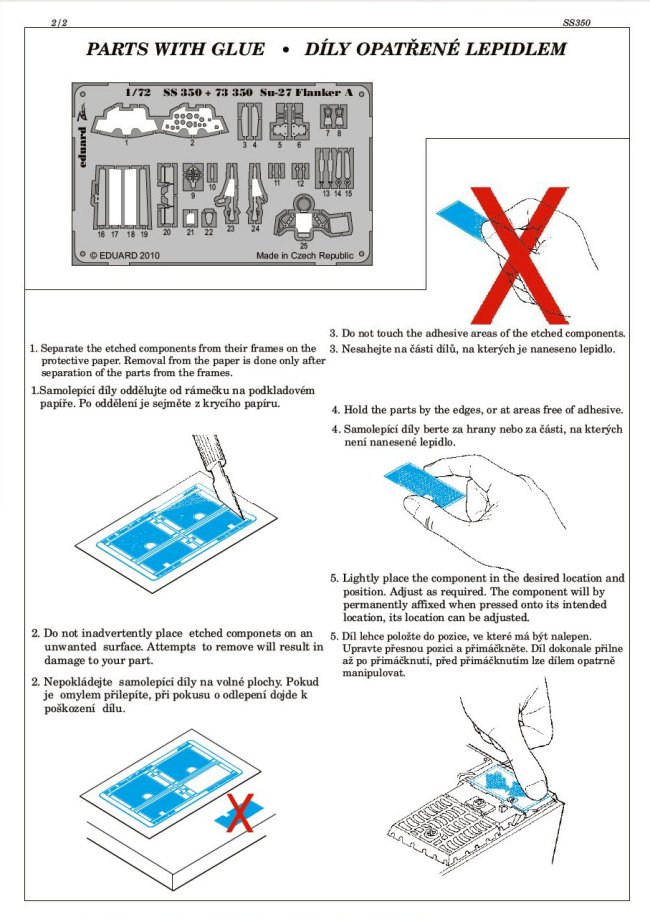 2/2

SS350

PARTS WITH GLUE • DÍLY OPATŘENÉ LEPIDLEM

1/72 SS 350 + 73 350 Su-27 Flanker A

eduard

1 2 3 4 5 6 7 8 9 10 11 12 13 14 15 16 17 18 19 20 21 22 23 24 25

© EDUARD 2010

Made in Czech Republic

1. Separate the etched components from their frames on the protective paper. Removal from the paper is done only after separation of the parts from the frames.

1.Samolepící díly oddělujte od rámečku na podkladovém papíře. Po oddělení je sejměte z krycího papíru.

2. Do not inadvertently place etched componets on an unwanted surface. Attempts to remove will result in damage to your part.

2. Nepokládejte samolepící díly na volné plochy. Pokud je omylem přilepíte, při pokusu o odlepení dojde k poškození dílu.

3. Do not touch the adhesive areas of the etched components.

3. Nesahejte na části dílů, na kterých je naneseno lepidlo.

4. Hold the parts by the edges, or at areas free of adhesive.

4. Samolepící díly berte za hrany nebo za části, na kterých není nanesené lepidlo.

5. Lightly place the component in the desired location and position. Adjust as required. The component will by permanently affixed when pressed onto its intended location, its location can be adjusted.

5. Díl lehce položte do pozice, ve které má být nalepen. Upravte přesnou pozici a přimáčkněte. Díl dokonale přilne až po přimáčknutí, před přimáčknutím lze dílem opatrně manipulovat.