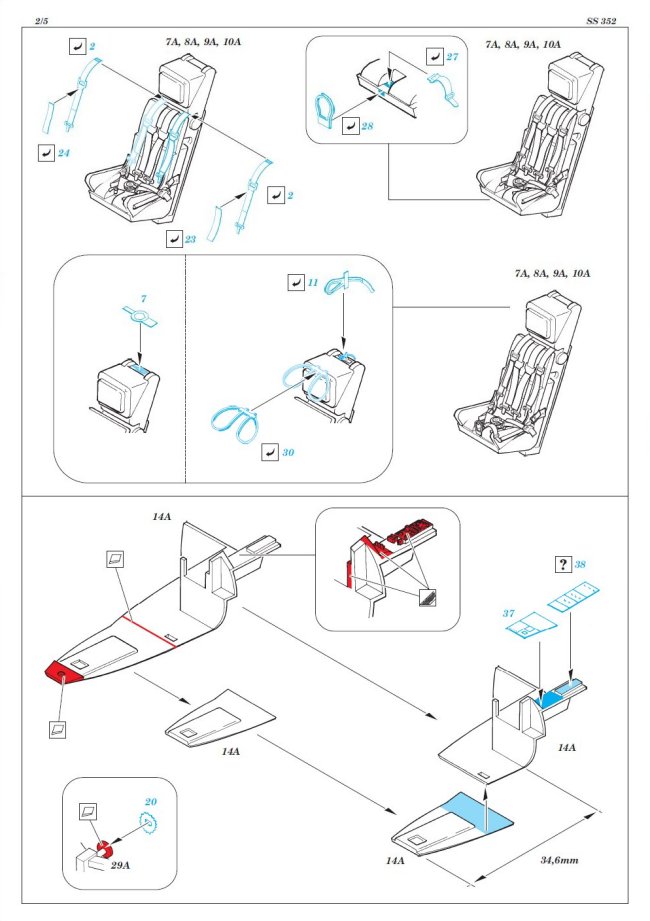 2/5

SS 352

2

7A, 8A, 9A, 10A

24

2

23

27

28

7A, 8A, 9A, 10A

7

11

30

7A, 8A, 9A, 10A

14A

?

38

37

14A

14A

20

29A

14A

34,6mm