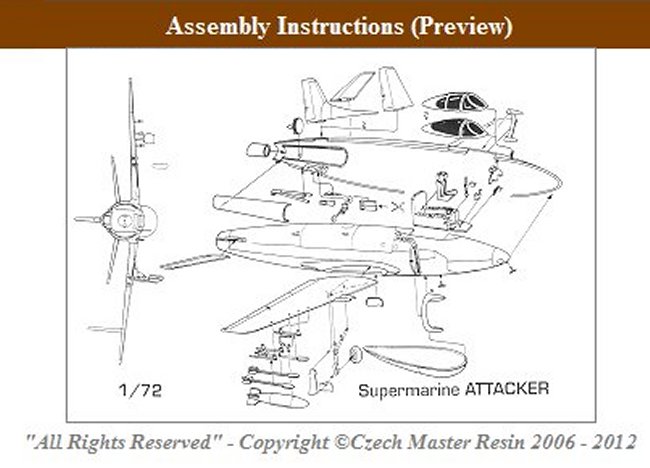 Assembly Instructions (Preview)

1/72

Supermarine ATTACKER

"All Rights Reserved" - Copyright ©Czech Master Resin 2006 - 2012