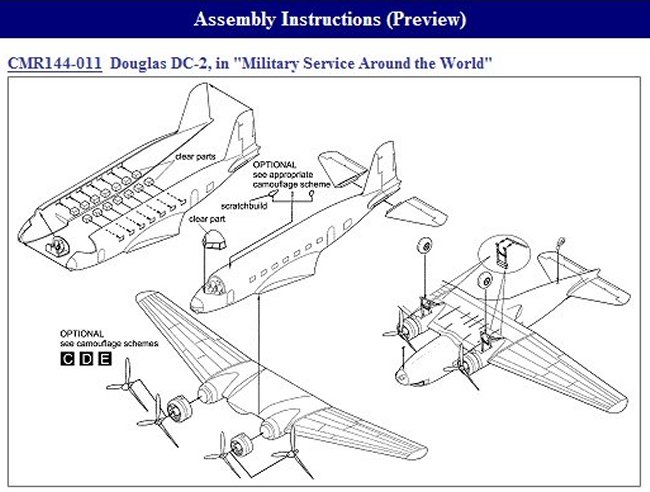 Assembly Instructions (Preview)

CMR144-011 Douglas DC-2, in "Military Service Around the World"

clear parts

OPTIONAL
see appropriate
camouflage scheme

scratchbuild

clear part

OPTIONAL
see camouflage schemes
C D E