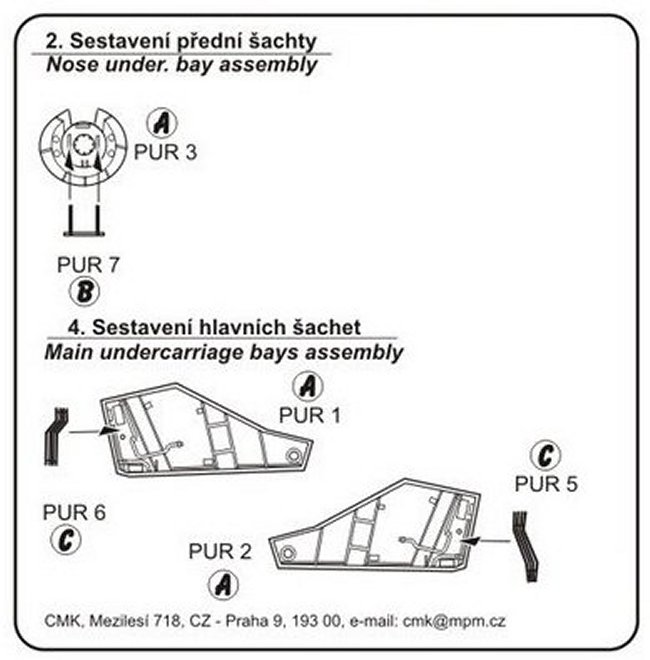 2. Sestavení přední šachty
Nose under. bay assembly

A
PUR 3

PUR 7
B

4. Sestavení hlavních šachet
Main undercarriage bays assembly

A
PUR 1

C
PUR 5

PUR 6
C

PUR 2
A

CMK, Mezilesí 718, CZ - Praha 9, 193 00, e-mail: cmk@mpm.cz