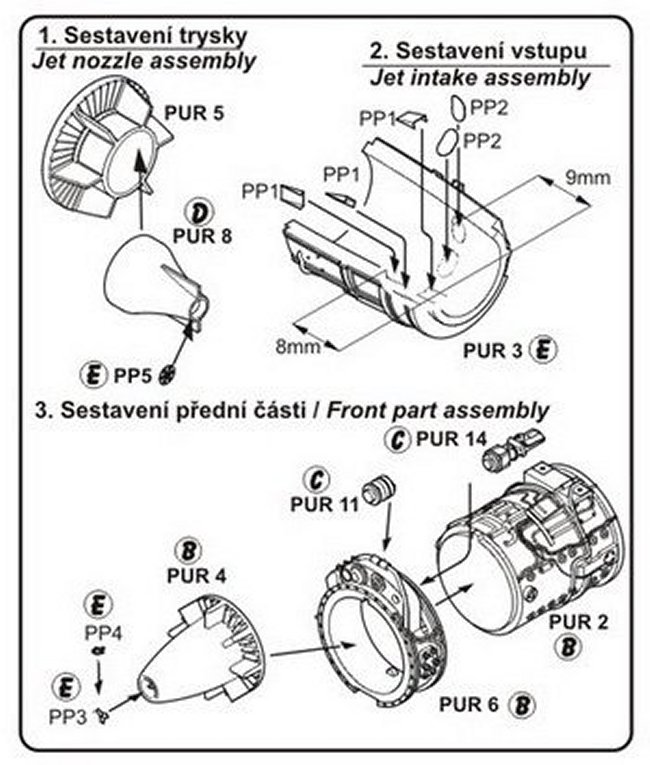 1. Sestavení trysky
Jet nozzle assembly

PUR 5

D
PUR 8

E PP5

2. Sestavení vstupu
Jet intake assembly

PP1
PP2
PP2
PP1
PP1
9mm
8mm
PUR 3 E

3. Sestavení přední části / Front part assembly

C PUR 14

C
PUR 11

B
PUR 4

E
PP4

E
PP3

PUR 2
B

PUR 6 B