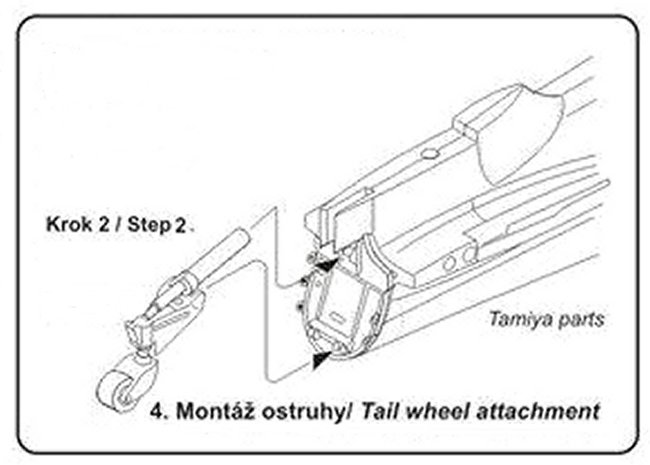 Krok 2 / Step 2.

Tamiya parts

4. Montáž ostruhy/ Tail wheel attachment