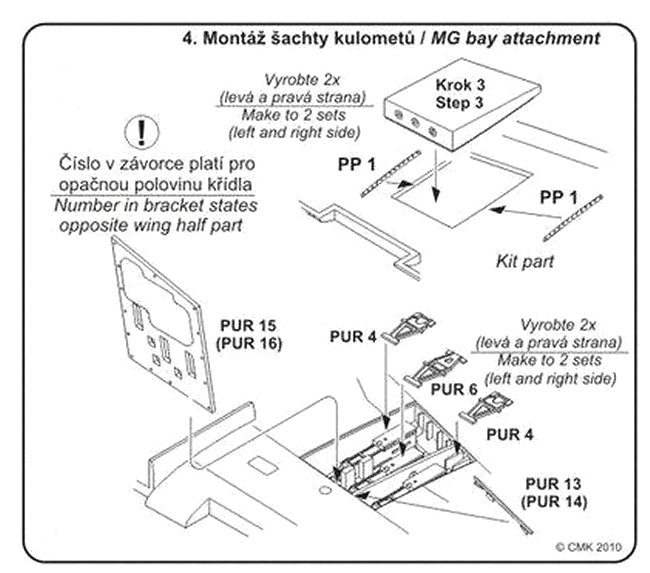 4. Montáž šachty kulometů / MG bay attachment

Vyrobte 2x
(levá a pravá strana)
Make to 2 sets
(left and right side)

Krok 3
Step 3

!

Číslo v závorce platí pro opačnou polovinu křídla
Number in bracket states opposite wing half part

PP 1

PP 1

Kit part

PUR 15
(PUR 16)

PUR 4

Vyrobte 2x
(levá a pravá strana)
Make to 2 sets
(left and right side)

PUR 6

PUR 4

PUR 13
(PUR 14)

© CMK 2010