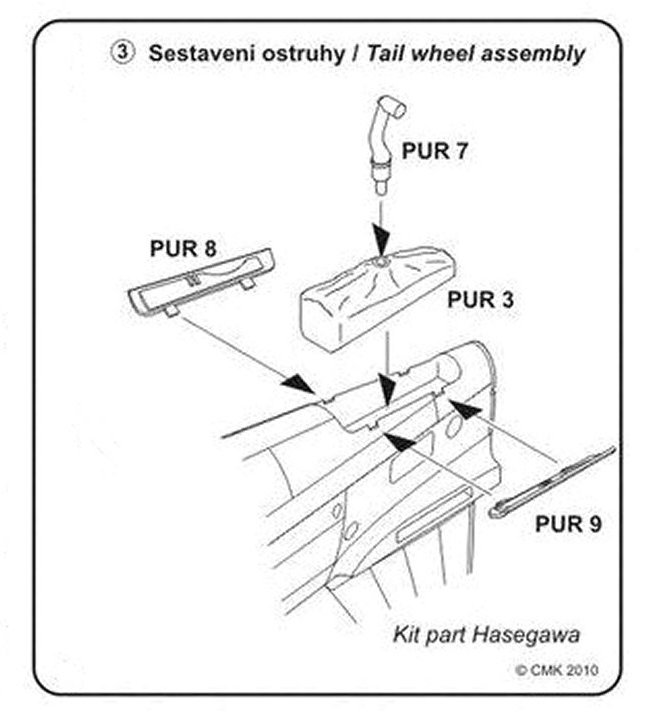 ③ Sestaveni ostruhy / Tail wheel assembly

PUR 7

PUR 8

PUR 3

PUR 9

Kit part Hasegawa

© CMK 2010