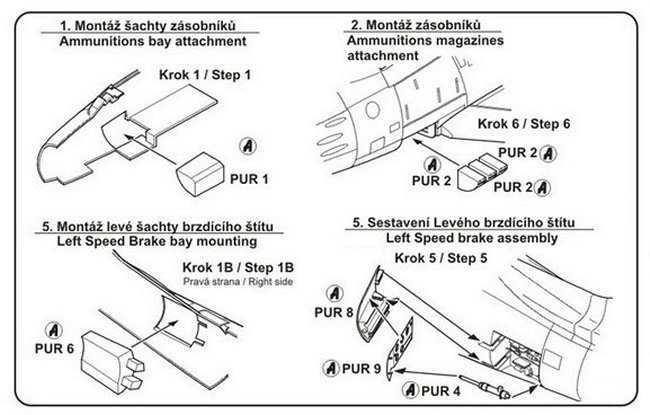 1. Montáž šachty zásobníků
Ammunitions bay attachment

Krok 1 / Step 1

A

PUR 1

2. Montáž zásobníků
Ammunitions magazines attachment

Krok 6 / Step 6

PUR 2 A

A
PUR 2

PUR 2 A

5. Montáž levé šachty brzdícího štítu
Left Speed Brake bay mounting

Krok 1B / Step 1B
Pravá strana / Right side

A
PUR 6

5. Sestavení Levého brzdícího štítu
Left Speed brake assembly

Krok 5 / Step 5

A
PUR 8

A PUR 9

A PUR 4