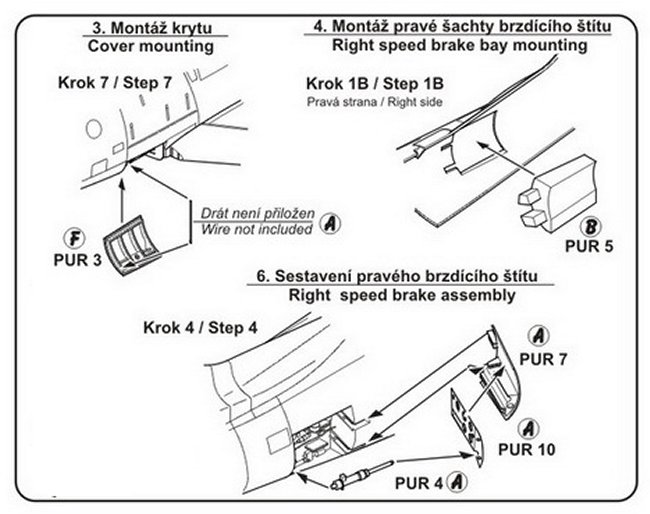 3. Montáž krytu
Cover mounting

Krok 7 / Step 7

Drát není přiložen
Wire not included
A

F
PUR 3

4. Montáž pravé šachty brzdícího štítu
Right speed brake bay mounting

Krok 1B / Step 1B
Pravá strana / Right side

B
PUR 5

6. Sestavení pravého brzdícího štítu
Right speed brake assembly

Krok 4 / Step 4

A
PUR 7

A
PUR 10

PUR 4 A