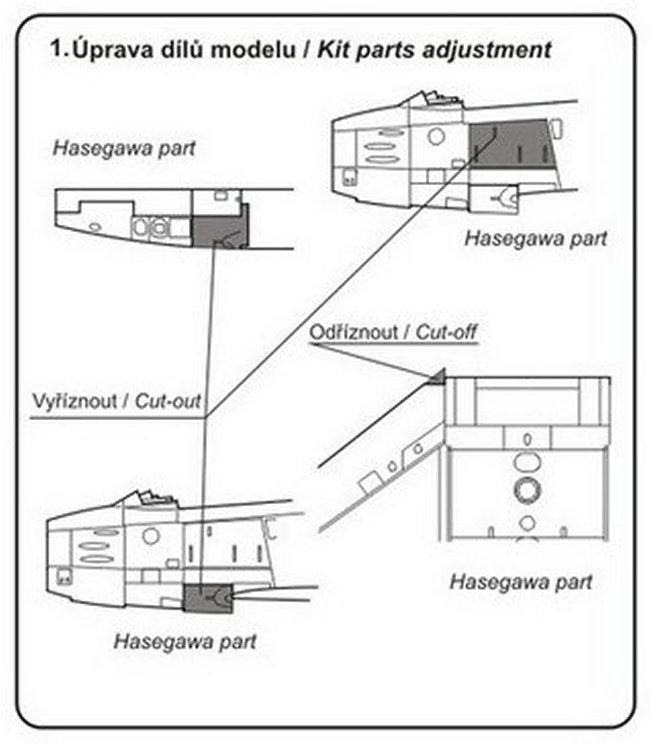 1.Úprava dílů modelu / Kit parts adjustment

Hasegawa part

Hasegawa part

Odříznout / Cut-off

Vyříznout / Cut-out

Hasegawa part

Hasegawa part