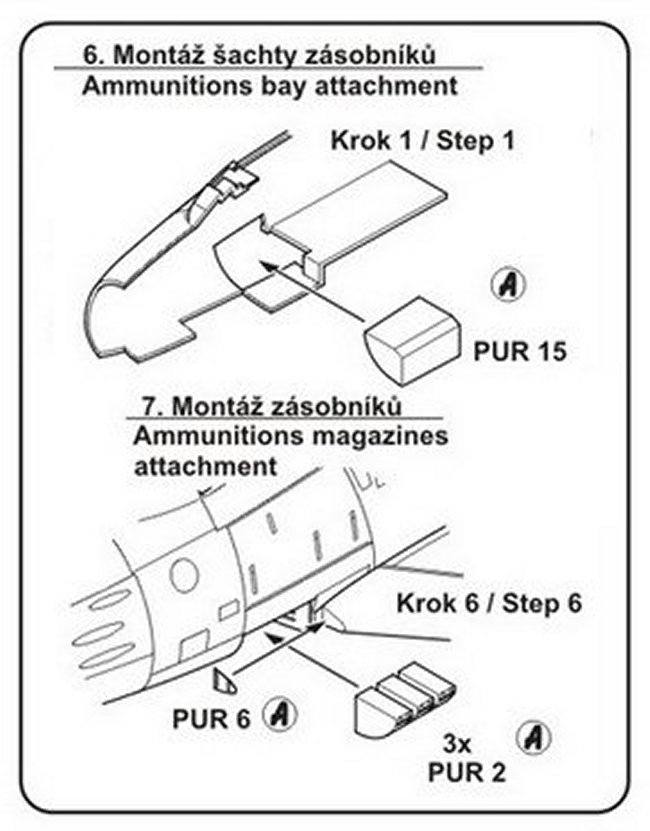 6. Montáž šachty zásobníků
Ammunitions bay attachment

Krok 1 / Step 1

A

PUR 15

7. Montáž zásobníků
Ammunitions magazines attachment

Krok 6 / Step 6

PUR 6 A

3x
PUR 2 A