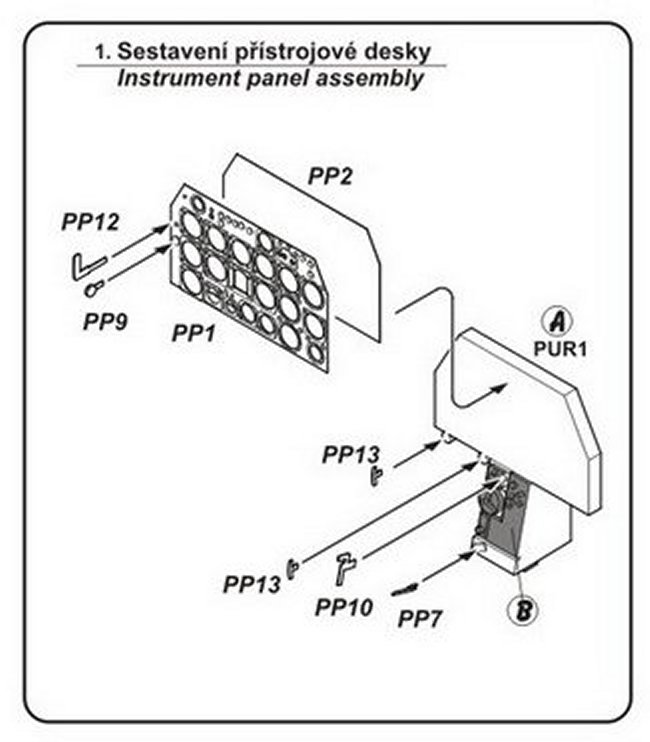 1. Sestavení přístrojové desky
Instrument panel assembly

PP2
PP12
PP9
PP1
A
PUR1
PP13
PP13
PP10
PP7
B