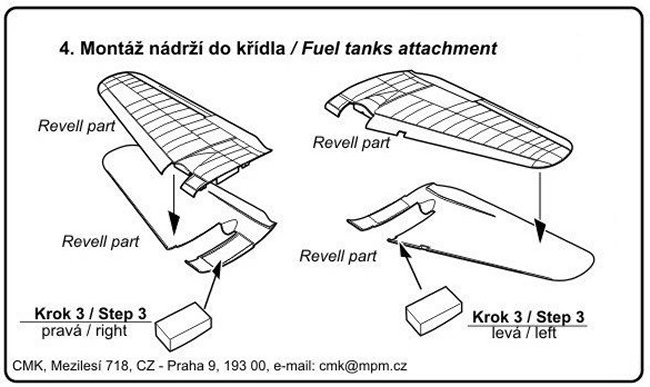 4. Montáž nádrží do křídla / Fuel tanks attachment

Revell part

Revell part

Krok 3 / Step 3
pravá / right

Revell part

Revell part

Krok 3 / Step 3
levá / left

CMK, Mezilesí 718, CZ - Praha 9, 193 00, e-mail: cmk@mpm.cz