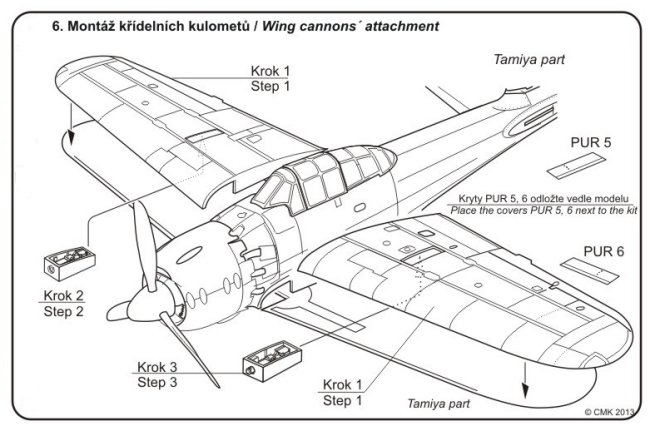 6. Montáž křídelních kulometů / Wing cannons´ attachment

Krok 1
Step 1

Tamiya part

PUR 5

Kryty PUR 5, 6 odložte vedle modelu
Place the covers PUR 5, 6 next to the kit

PUR 6

Krok 2
Step 2

Krok 3
Step 3

Krok 1
Step 1

Tamiya part

© CMK 2013