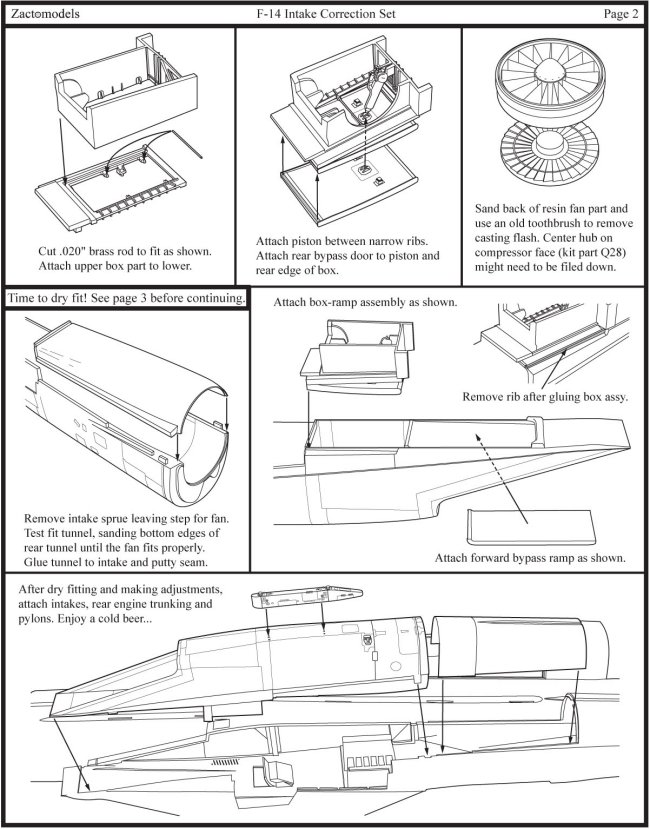 Zactomodels F-14 Intake Correction Set Page 2

Cut .020" brass rod to fit as shown. Attach upper box part to lower.

Attach piston between narrow ribs. Attach rear bypass door to piston and rear edge of box.

Sand back of resin fan part and use an old toothbrush to remove casting flash. Center hub on compressor face (kit part Q28) might need to be filed down.

Time to dry fit! See page 3 before continuing.

Remove intake sprue leaving step for fan. Test fit tunnel, sanding bottom edges of rear tunnel until the fan fits properly. Glue tunnel to intake and putty seam.

Attach box-ramp assembly as shown.

Remove rib after gluing box assy.

Attach forward bypass ramp as shown.

After dry fitting and making adjustments, attach intakes, rear engine trunking and pylons. Enjoy a cold beer...