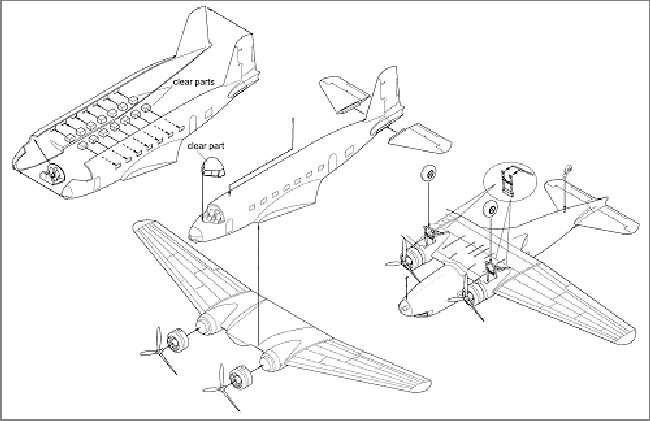 clear parts

clear part