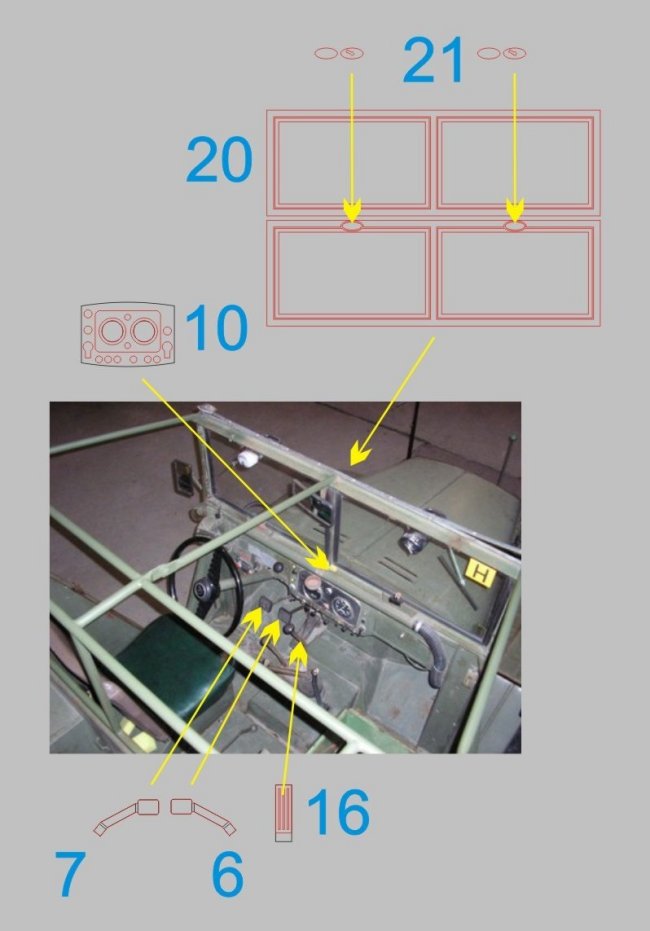 21
20
10
H
16
7
6